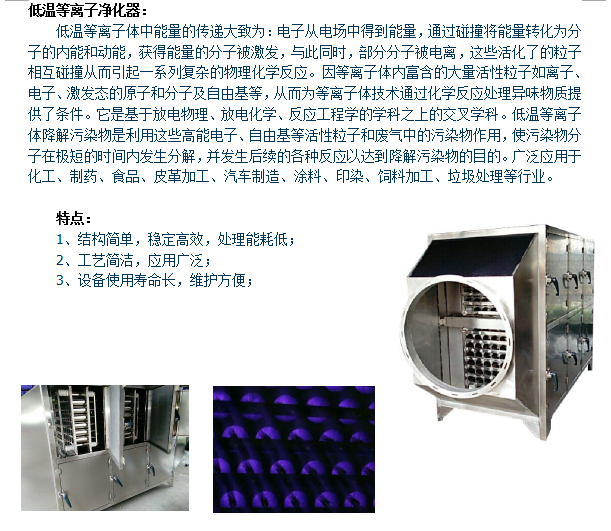 低温等离子净化器：

低温等离子体中能量的传递大致为：电子从电场中得到能量，通过碰撞将能量转化为分子的内能和动能，获得能量的分子被激发，与此同时，部分分子被电离，这些活化了的粒子相互碰撞从而引起一系列复杂的物理化学反应。因等离子体内富含的大量活性粒子如离子、电子、激发态的原子和分子及自由基等，从而为等离子体技术通过化学反应处理异味物质提供了条件。它是基于放电物理、放电化学、反应工程学的学科之上的交叉学科。低温等离子体降解污染物是利用这些高能电子、自由基等活性粒子和废气中的污染物作用，使污染物分子在极短的时间内发生分解，并发生后续的各种反应以达到降解污染物的目的。广泛应用于化工、制药、食品、皮革加工、汽车制造、涂料、印染、饲料加工、垃圾处理等行业。

特点：
1、结构简单，稳定高效，处理能耗低；
2、工艺简洁，应用广泛；
3、设备使用寿命长，维护方便；